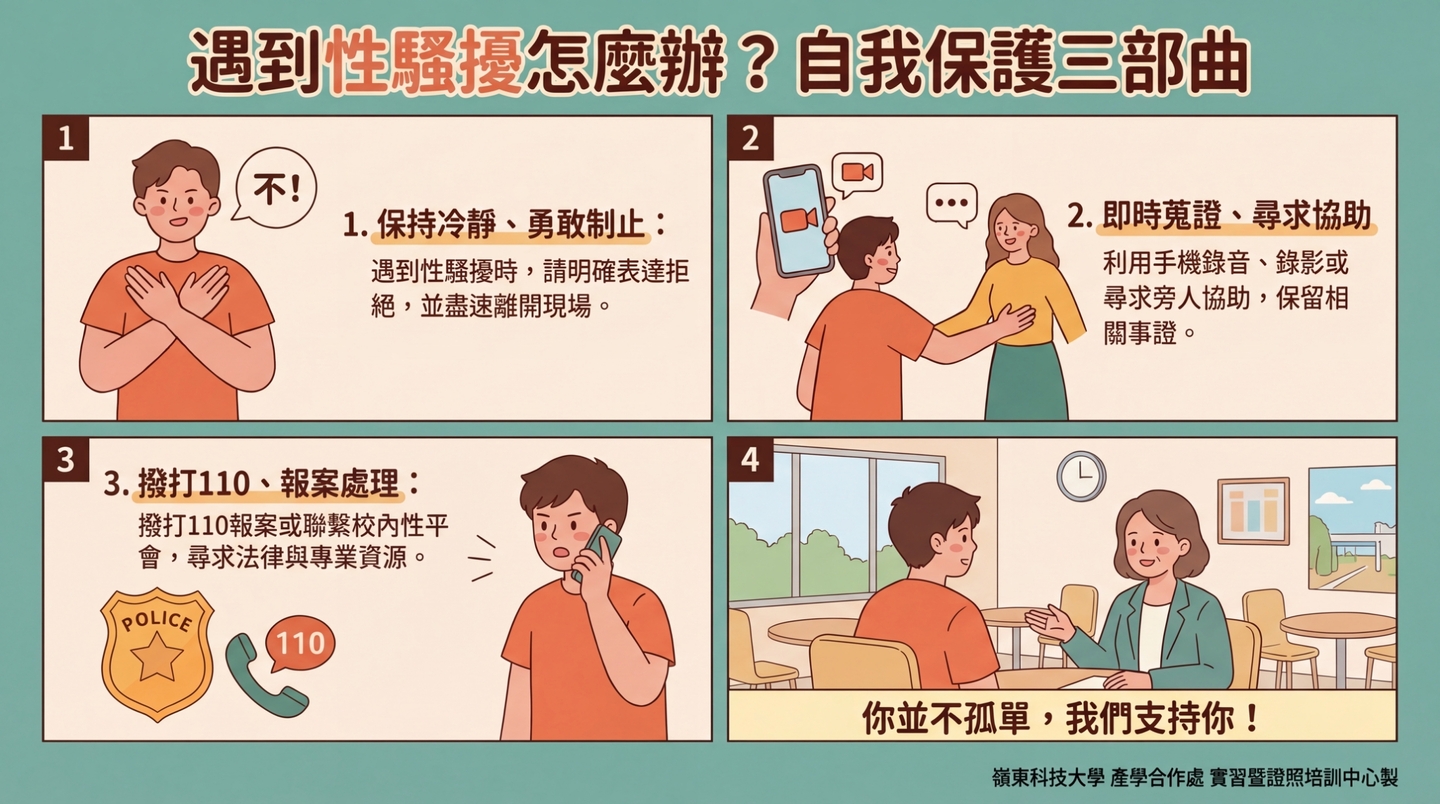 遇到性騷擾怎麼辦？自我保護三部曲

1

不!

1. 保持冷靜、勇敢制止：

遇到性騷擾時，請明確表達拒絕，並盡速離開現場。

2

2. 即時蒐證、尋求協助

利用手機錄音、錄影或尋求旁人協助，保留相關事證。

3

3. 撥打110、報案處理：

撥打110報案或聯繫校內性平會，尋求法律與專業資源。

POLICE

110

4

你並不孤單，我們支持你！

嶺東科技大學 產學合作處 實習暨證照培訓中心製